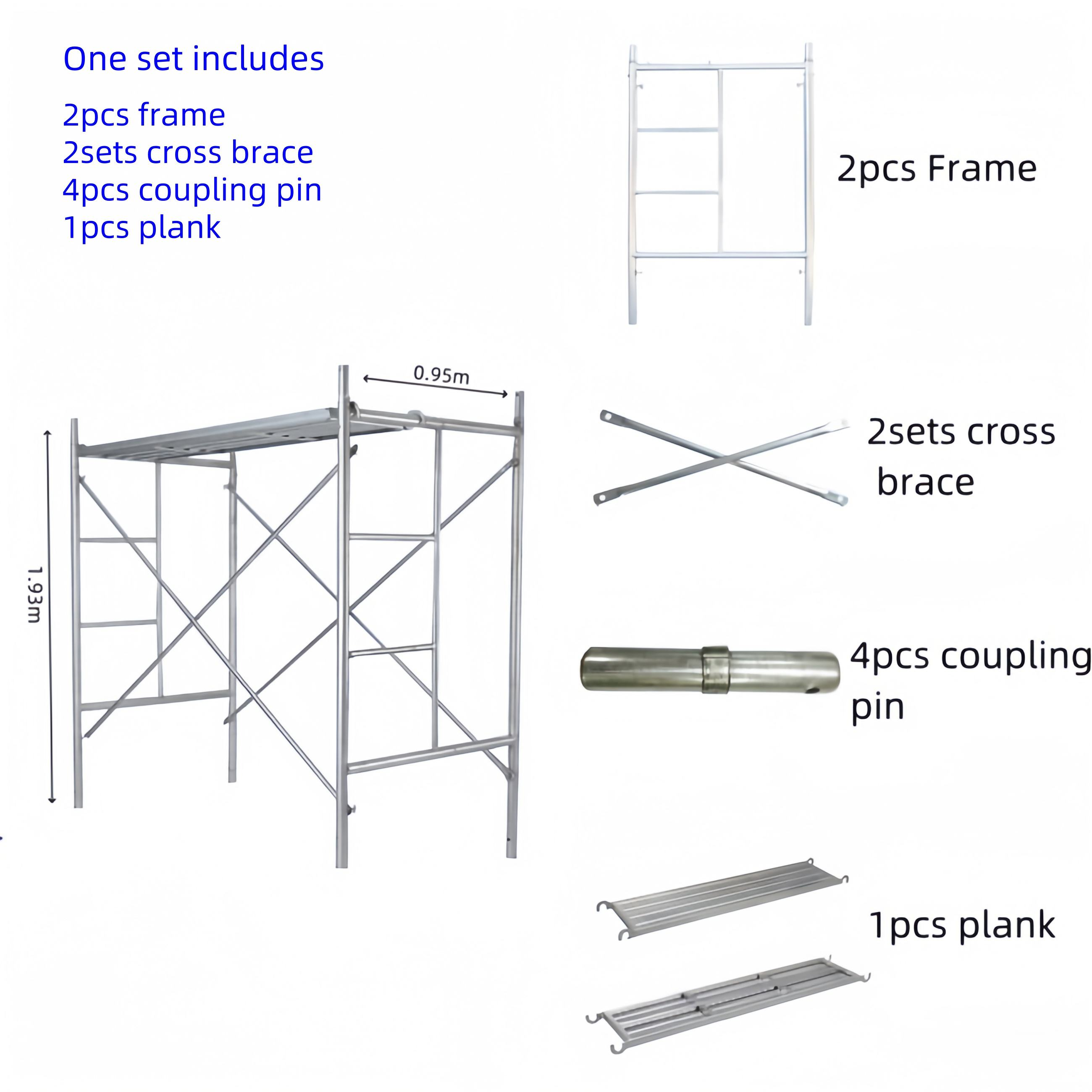 One set includes

2pcs frame
2sets cross brace
4pcs coupling pin
1pcs plank

2pcs Frame

0.95m

1.93m

2sets cross brace

4pcs coupling pin

1pcs plank