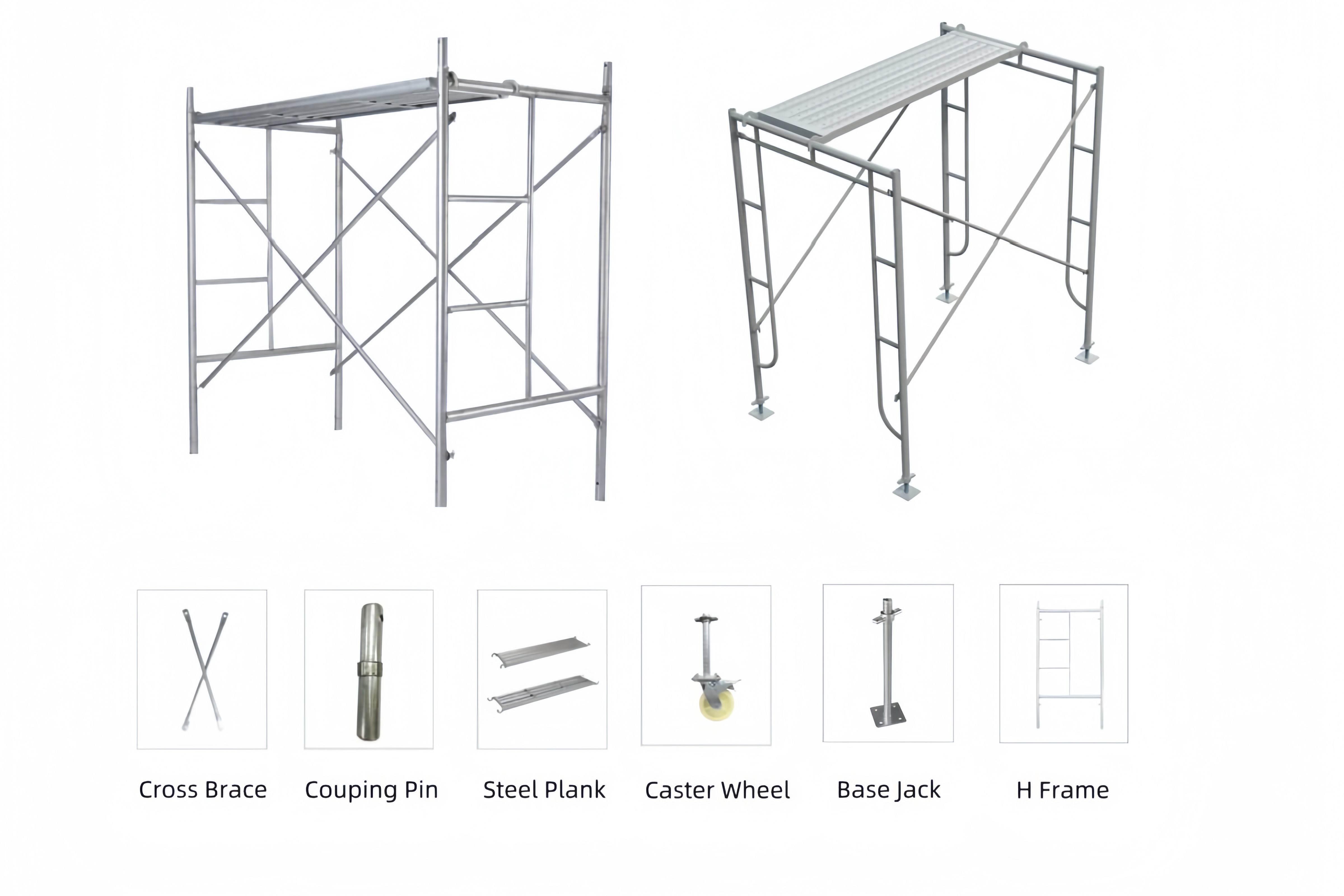 Cross Brace

Couping Pin

Steel Plank

Caster Wheel

Base Jack

H Frame